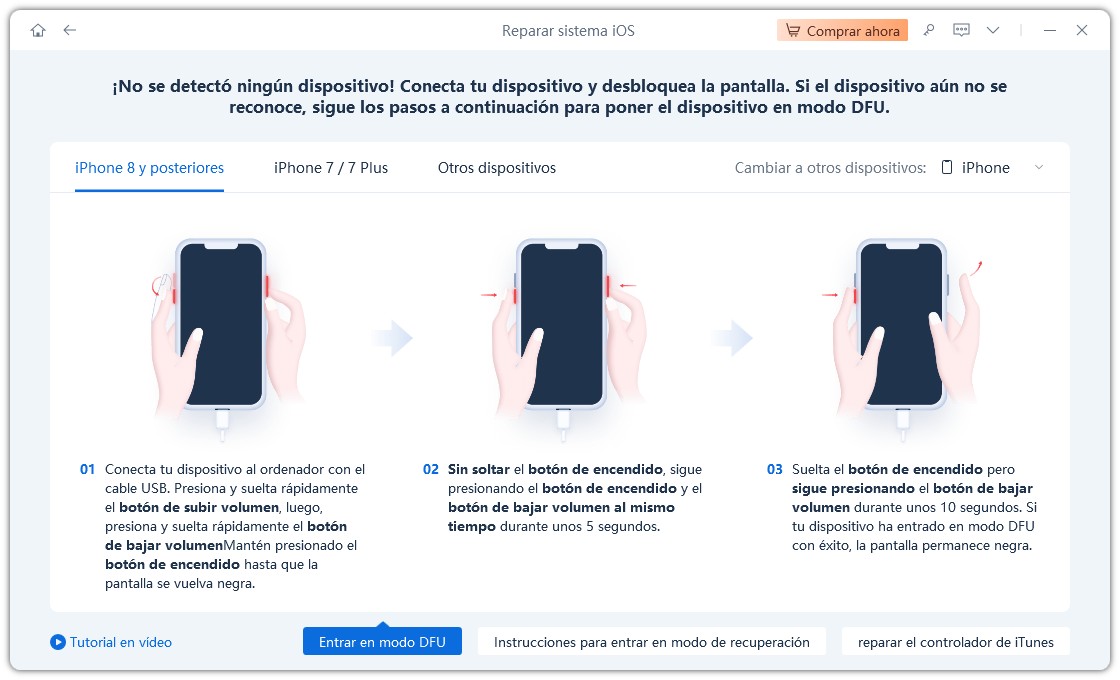 Reparar sistema iOS

Comprar ahora

¡No se detectó ningún dispositivo! Conecta tu dispositivo y desbloquea la pantalla. Si el dispositivo aún no se reconoce, sigue los pasos a continuación para poner el dispositivo en modo DFU.

iPhone 8 y posteriores

iPhone 7 / 7 Plus

Otros dispositivos

Cambiar a otros dispositivos: iPhone

01 Conecta tu dispositivo al ordenador con el cable USB. Presiona y suelta rápidamente el botón de subir volumen, luego, presiona y suelta rápidamente el botón de bajar volumenMantén presionado el botón de encendido hasta que la pantalla se vuelva negra.

02 Sin soltar el botón de encendido, sigue presionando el botón de encendido y el botón de bajar volumen al mismo tiempo durante unos 5 segundos.

03 Suelta el botón de encendido pero sigue presionando el botón de bajar volumen durante unos 10 segundos. Si tu dispositivo ha entrado en modo DFU con éxito, la pantalla permanece negra.

Tutorial en vídeo

Entrar en modo DFU

Instrucciones para entrar en modo de recuperación

reparar el controlador de iTunes